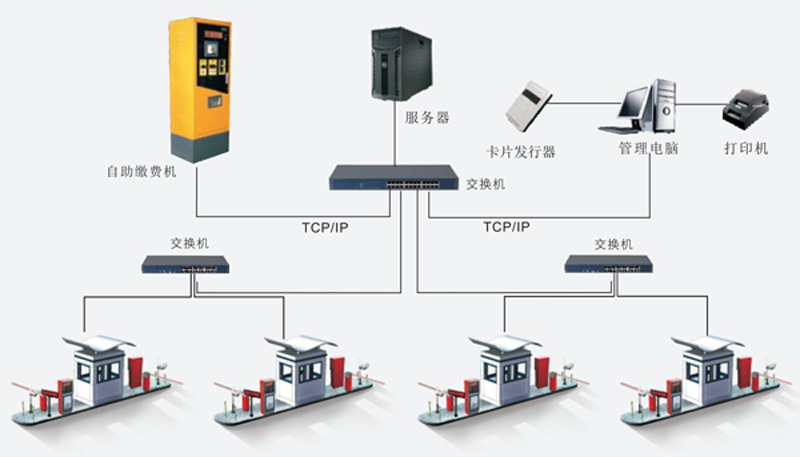 服务器

卡片发行器

管理电脑

打印机

自助缴费机

交换机

TCP/IP

TCP/IP

交换机

交换机